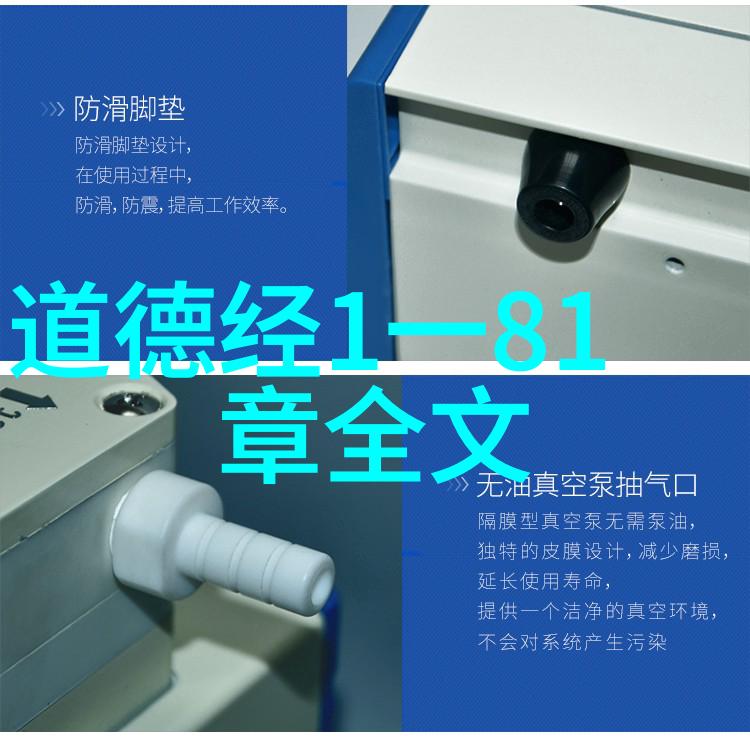 防滑脚垫

防滑脚垫设计，
在使用过程中，
防滑，防震，提高工作效率。

道德经1—81章全文

无油真空泵抽气口

隔膜型真空泵无需泵油，
独特的皮膜设计，减少磨损，
延长使用寿命，
提供一个洁净的真空环境，
不会对系统产生污染