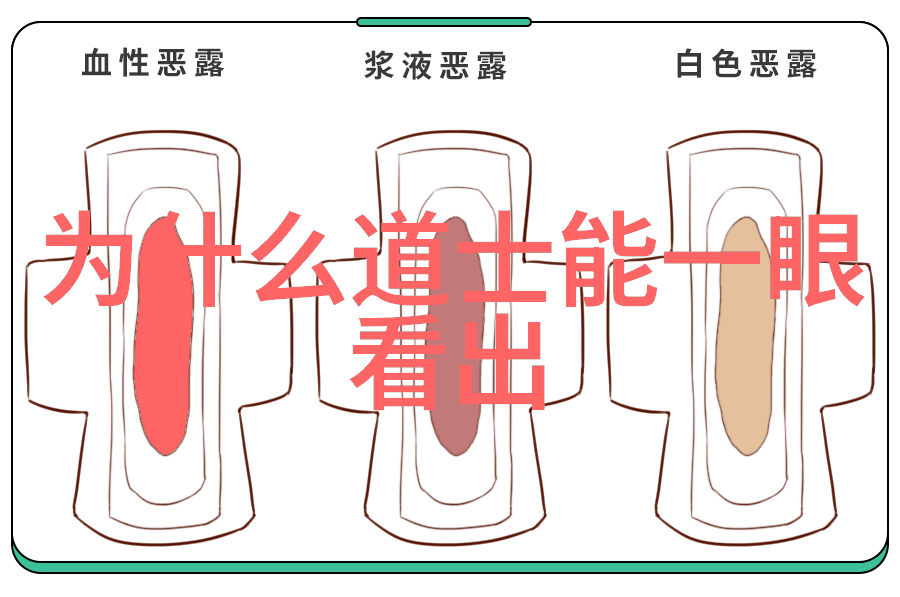 血性恶露

浆液恶露

白色恶露

为什么道士能一眼看出